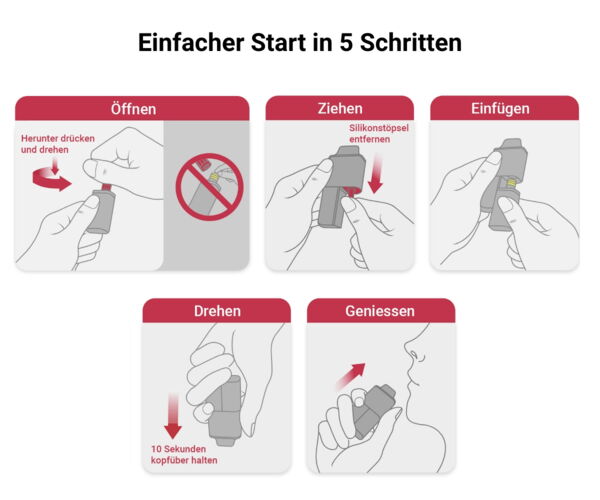 Einfacher Start in 5 Schritten

Öffnen

Herunter drücken und drehen

Ziehen

Silikonstöpsel entfernen

Einfügen

Drehen

10 Sekunden kopfüber halten

Geniessen